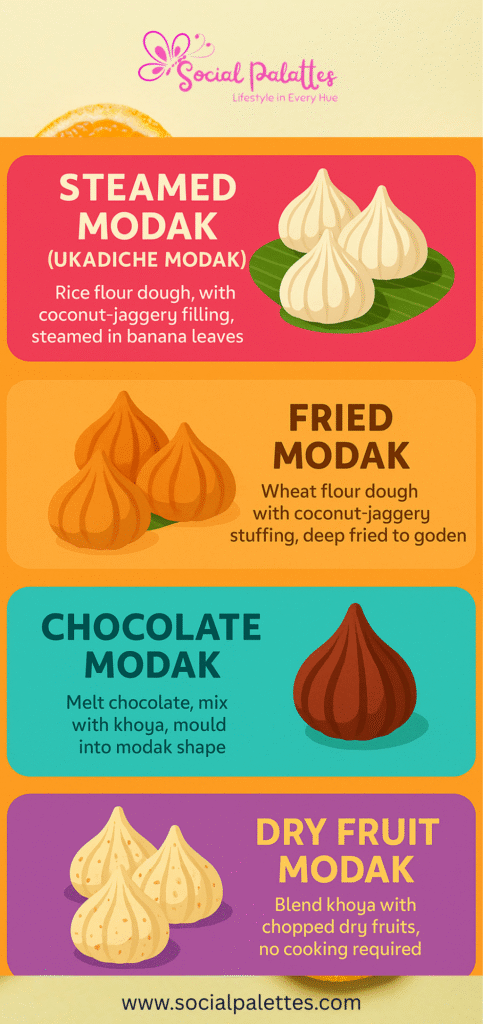 Social Palattes
Lifestyle in Every Hue

STEAMED MODAK
(UKADICHE MODAK)
Rice flour dough, with coconut-jaggery filling, steamed in banana leaves

FRIED MODAK
Wheat flour dough with coconut-jaggery stuffing, deep fried to goden

CHOCOLATE MODAK
Melt chocolate, mix with khoya, mould into modak shape

DRY FRUIT MODAK
Blend khoya with chopped dry fruits, no cooking required

www.socialpalettes.com